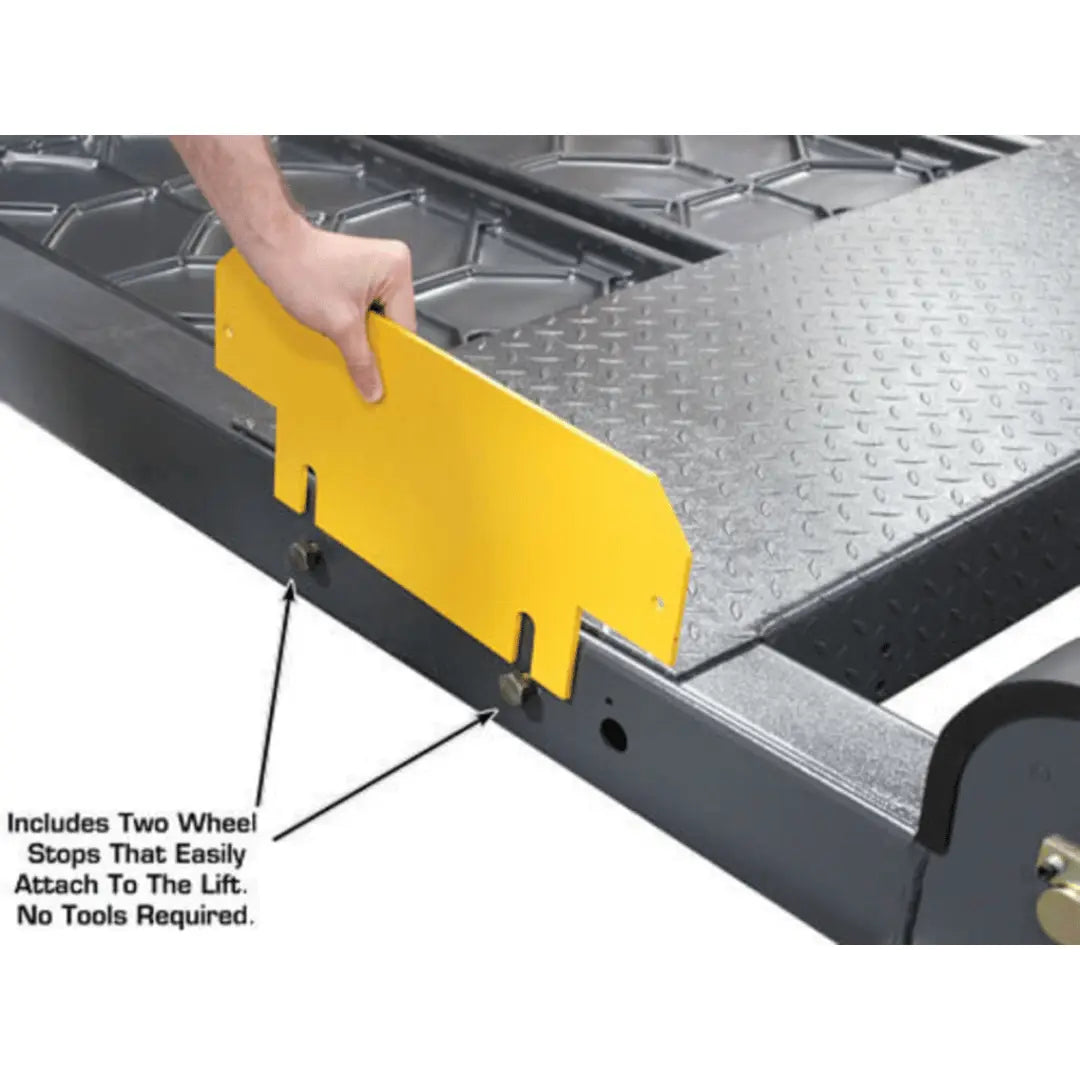 Includes Two Wheel Stops That Easily Attach To The Lift. No Tools Required.