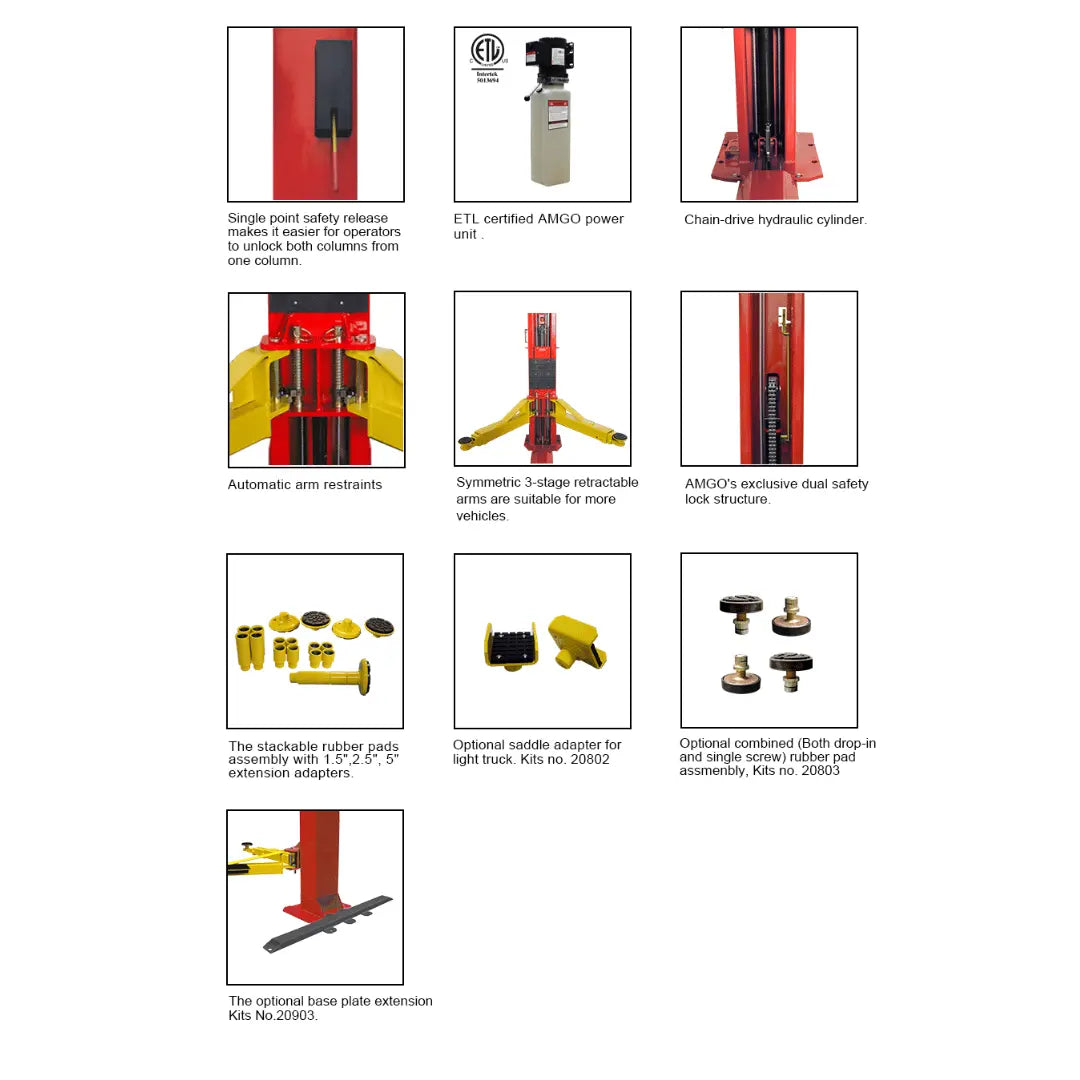 Single point safety release makes it easier for operators to unlock both columns from one column.

ETL
Intertek
5013694

ETL certified AMGO power unit .

Chain-drive hydraulic cylinder.

Automatic arm restraints

Symmetric 3-stage retractable arms are suitable for more vehicles.

AMGO's exclusive dual safety lock structure.

The stackable rubber pads assembly with 1.5",2.5", 5" extension adapters.

Optional saddle adapter for light truck. Kits no. 20802

Optional combined (Both drop-in and single screw) rubber pad assmenbly, Kits no. 20803

The optional base plate extension Kits No.20903.