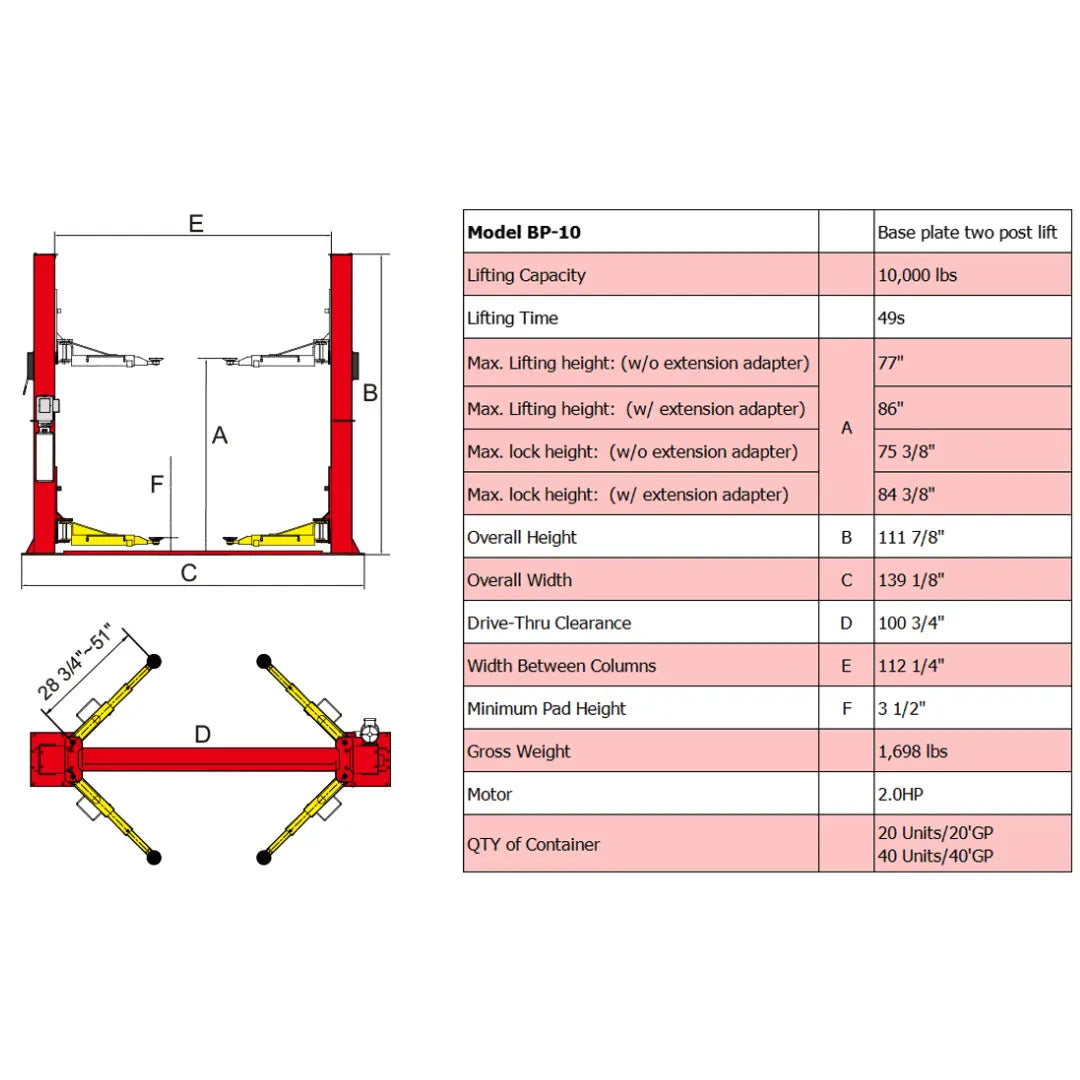 E

B

A

F

C

28 3/4"~51"

D

| Model BP-10 | | Base plate two post lift |
|---|---|---|
| Lifting Capacity | | 10,000 lbs |
| Lifting Time | | 49s |
| Max. Lifting height: (w/o extension adapter) | A | 77" |
| Max. Lifting height: (w/ extension adapter) | A | 86" |
| Max. lock height: (w/o extension adapter) | A | 75 3/8" |
| Max. lock height: (w/ extension adapter) | A | 84 3/8" |
| Overall Height | B | 111 7/8" |
| Overall Width | C | 139 1/8" |
| Drive-Thru Clearance | D | 100 3/4" |
| Width Between Columns | E | 112 1/4" |
| Minimum Pad Height | F | 3 1/2" |
| Gross Weight | | 1,698 lbs |
| Motor | | 2.0HP |
| QTY of Container | | 20 Units/20'GP 40 Units/40'GP |